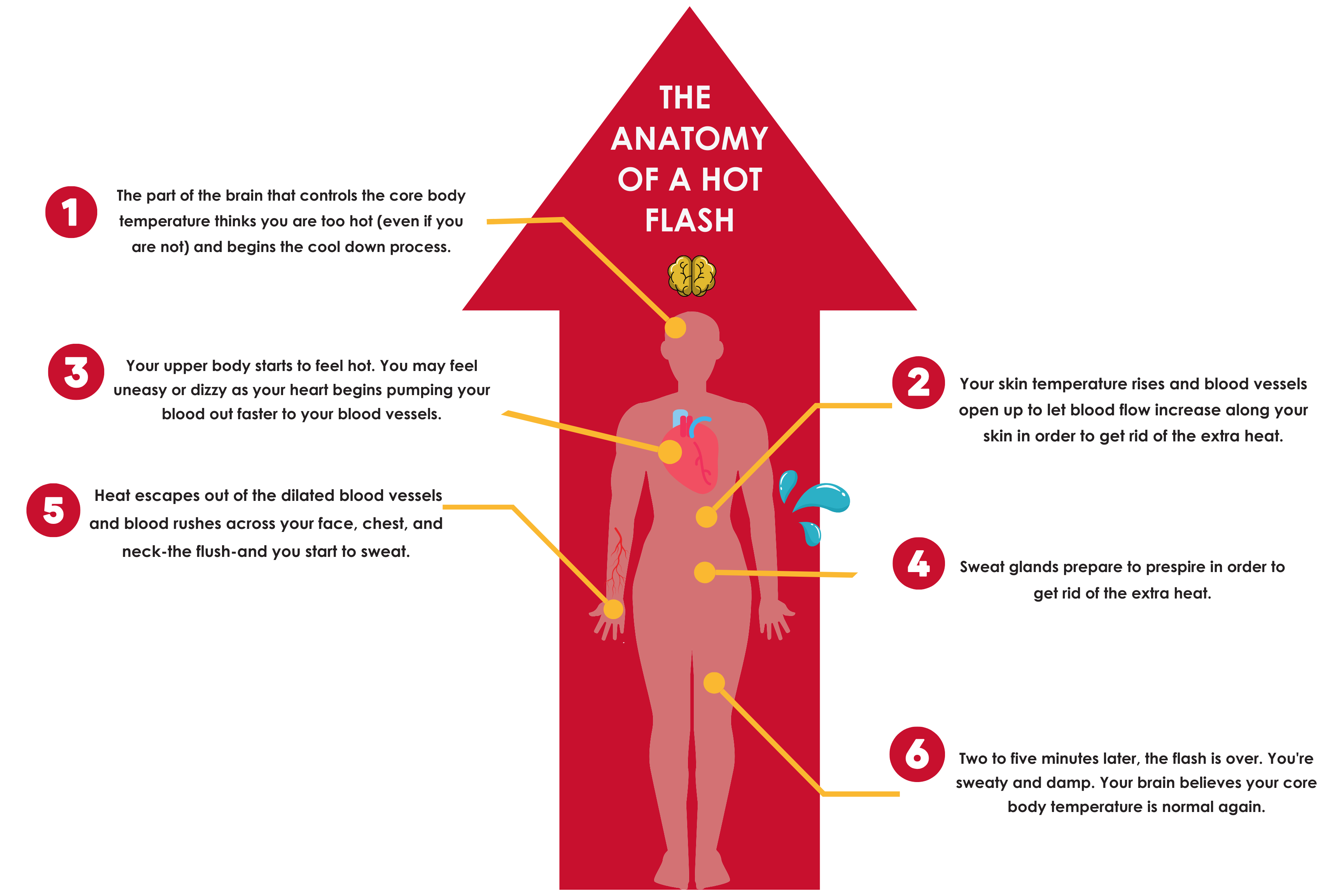 THE ANATOMY OF A HOT FLASH

1 The part of the brain that controls the core body temperature thinks you are too hot (even if you are not) and begins the cool down process.

2 Your skin temperature rises and blood vessels open up to let blood flow increase along your skin in order to get rid of the extra heat.

3 Your upper body starts to feel hot. You may feel uneasy or dizzy as your heart begins pumping your blood out faster to your blood vessels.

4 Sweat glands prepare to prespire in order to get rid of the extra heat.

5 Heat escapes out of the dilated blood vessels and blood rushes across your face, chest, and neck-the flush-and you start to sweat.

6 Two to five minutes later, the flash is over. You're sweaty and damp. Your brain believes your core body temperature is normal again.