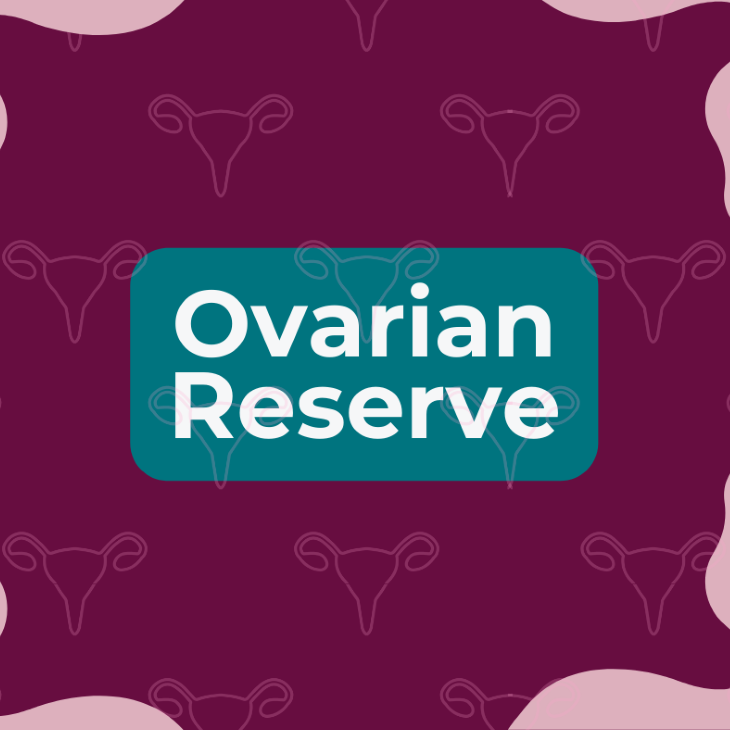 Ovarian Reserve