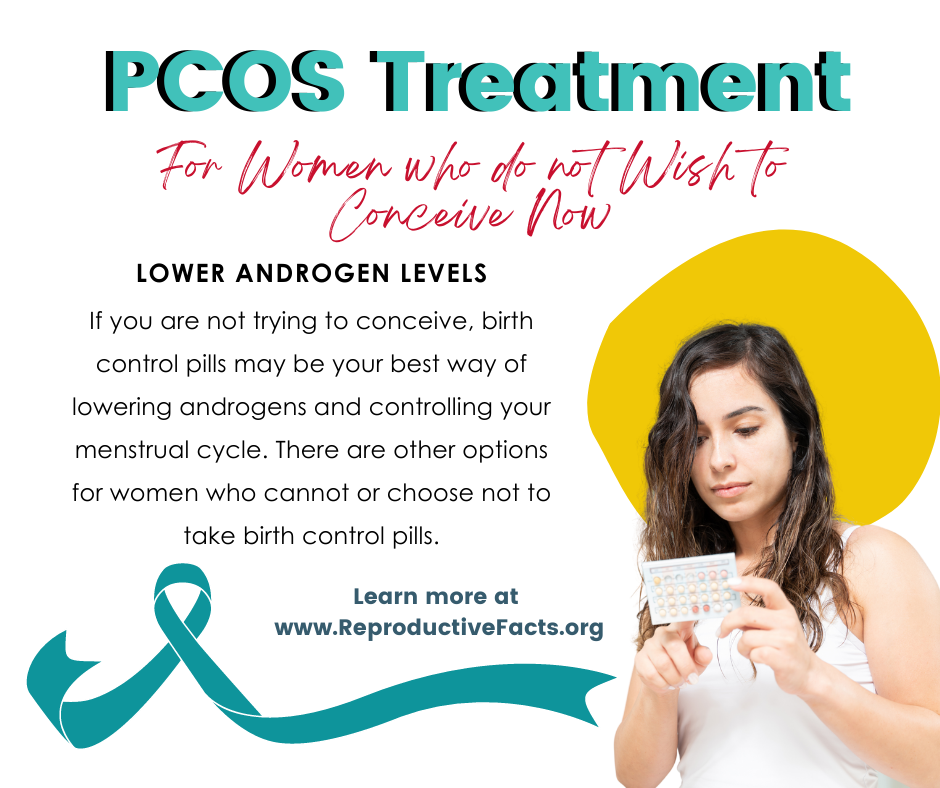 PCOS Treatment

For Women who do not Wish to Conceive Now

LOWER ANDROGEN LEVELS

If you are not trying to conceive, birth control pills may be your best way of lowering androgens and controlling your menstrual cycle. There are other options for women who cannot or choose not to take birth control pills.

Learn more at
www.ReproductiveFacts.org