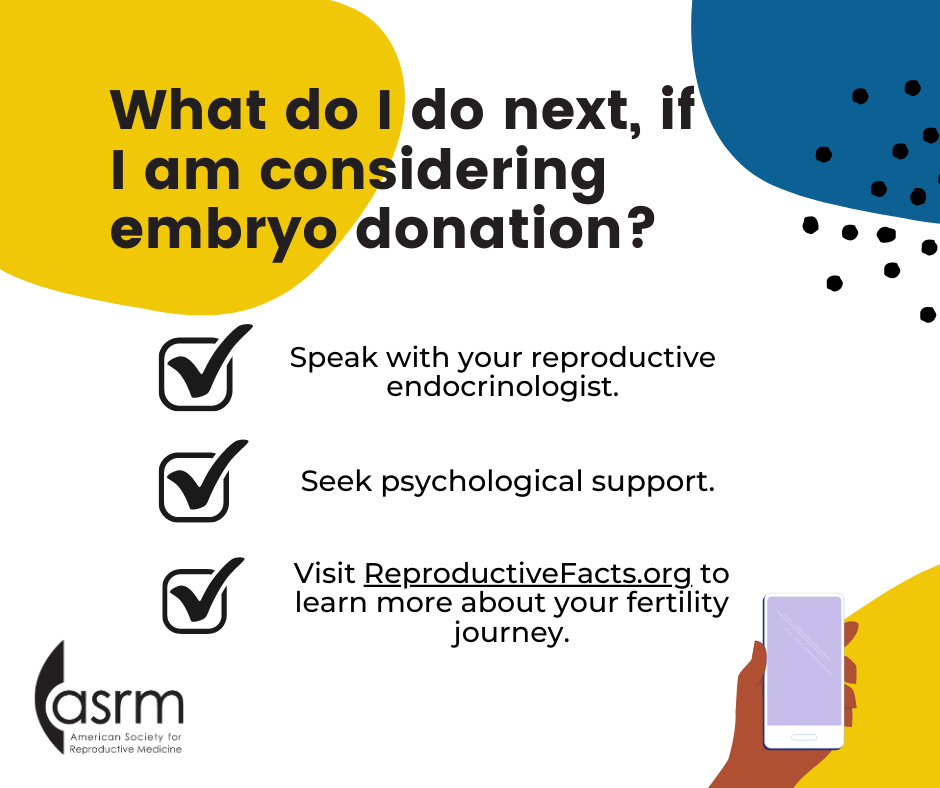 What do I do next, if I am considering embryo donation?

Speak with your reproductive endocrinologist.

Seek psychological support.

Visit ReproductiveFacts.org to learn more about your fertility journey.

asrm
American Society for Reproductive Medicine