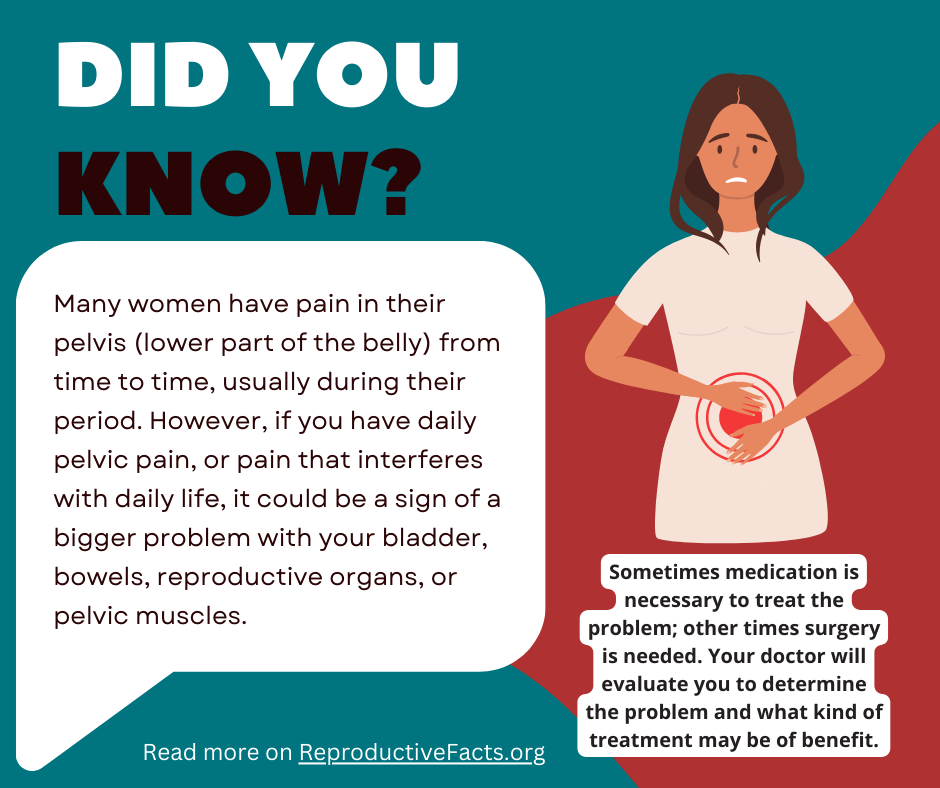 DID YOU KNOW?

Many women have pain in their pelvis (lower part of the belly) from time to time, usually during their period. However, if you have daily pelvic pain, or pain that interferes with daily life, it could be a sign of a bigger problem with your bladder, bowels, reproductive organs, or pelvic muscles.

Sometimes medication is necessary to treat the problem; other times surgery is needed. Your doctor will evaluate you to determine the problem and what kind of treatment may be of benefit.

Read more on ReproductiveFacts.org