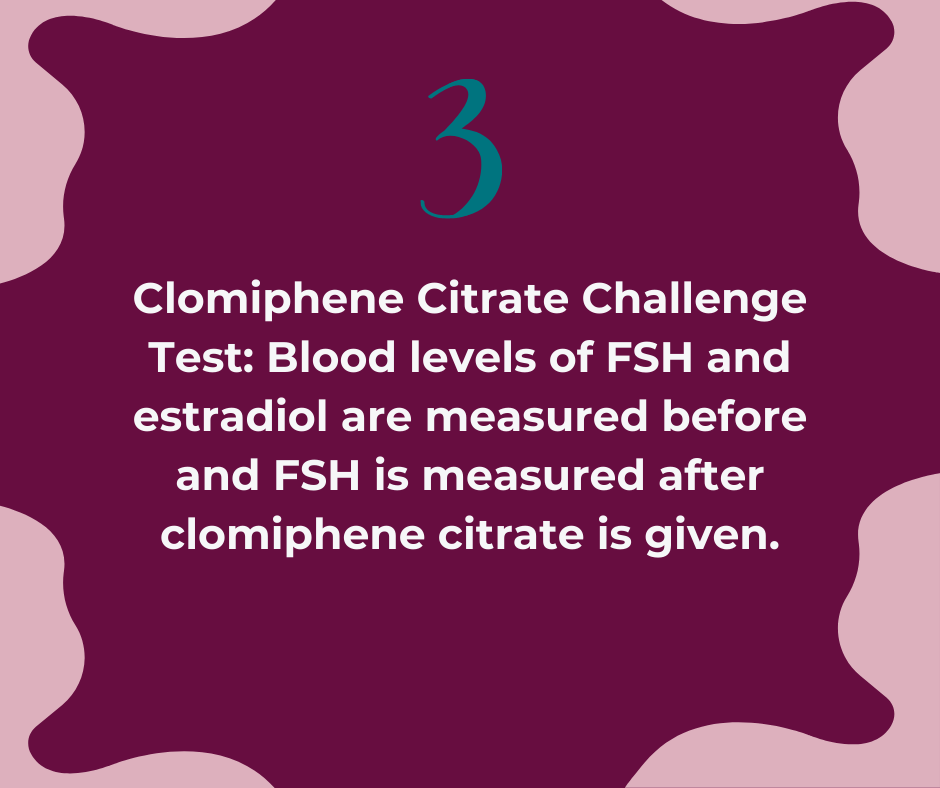 3

Clomiphene Citrate Challenge Test: Blood levels of FSH and estradiol are measured before and FSH is measured after clomiphene citrate is given.