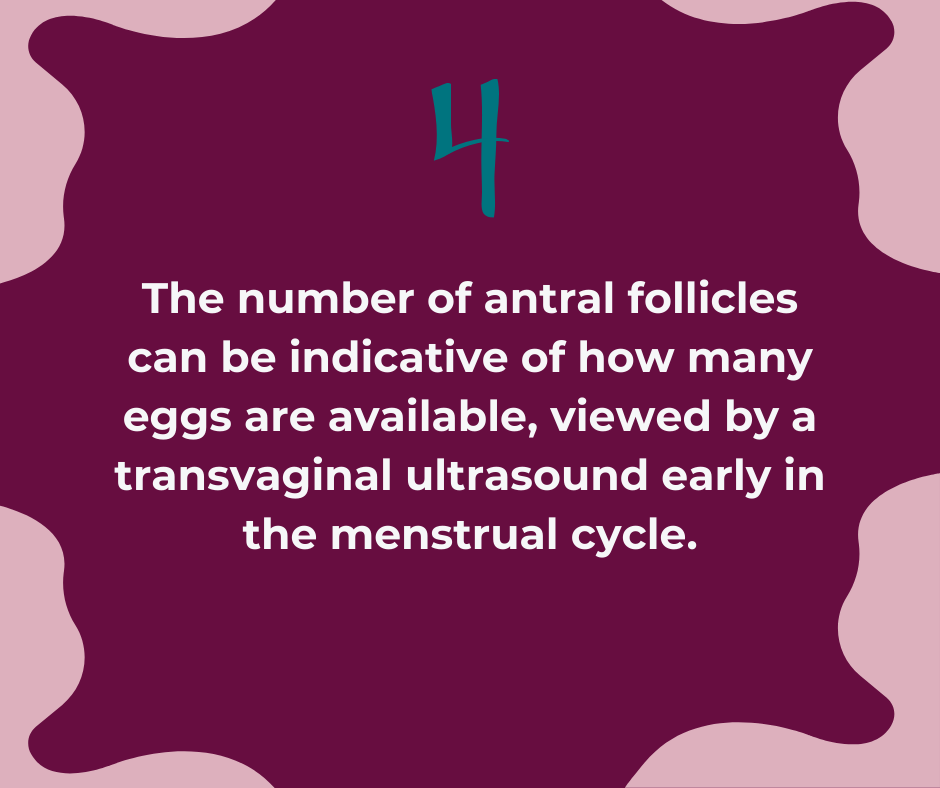 4

The number of antral follicles can be indicative of how many eggs are available, viewed by a transvaginal ultrasound early in the menstrual cycle.