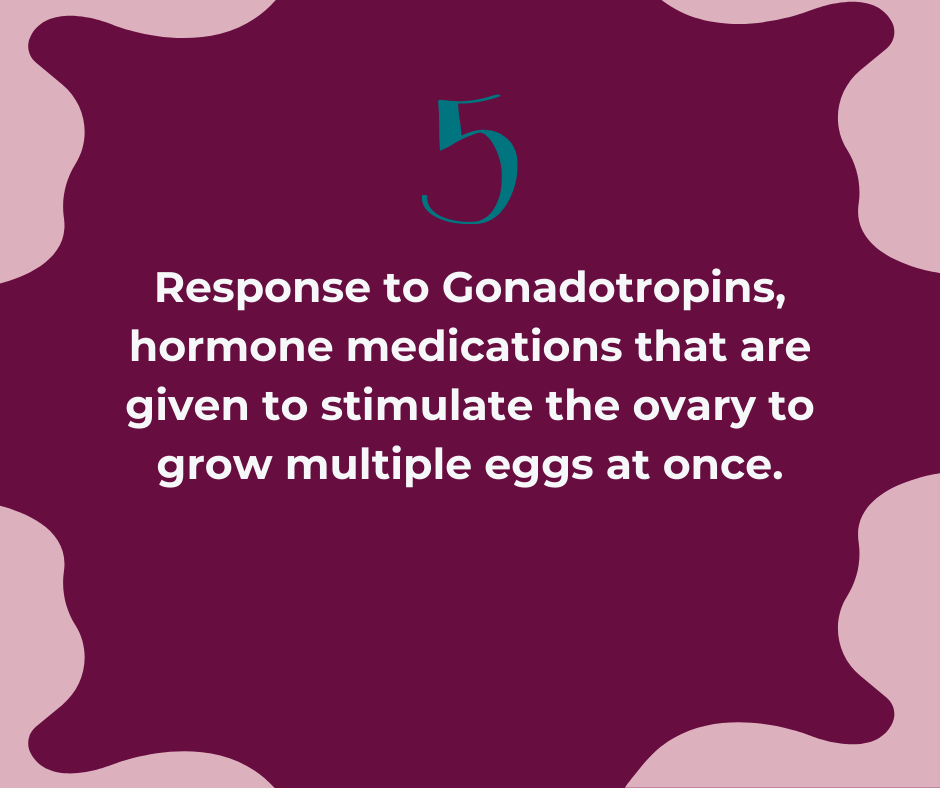 5

Response to Gonadotropins, hormone medications that are given to stimulate the ovary to grow multiple eggs at once.