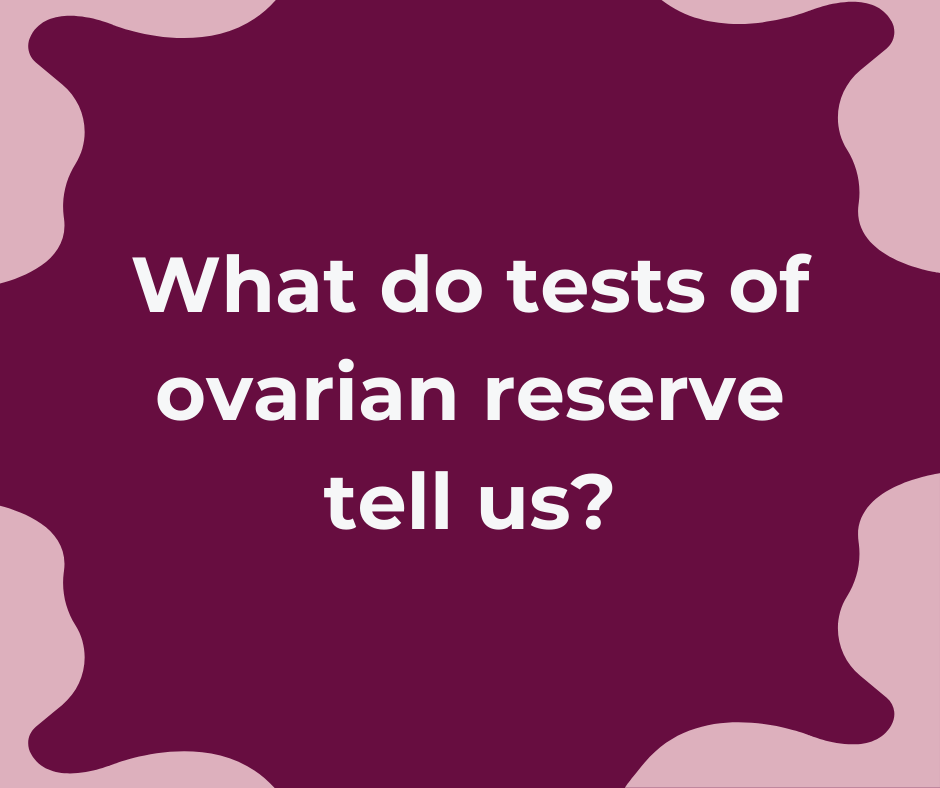 What do tests of ovarian reserve tell us?