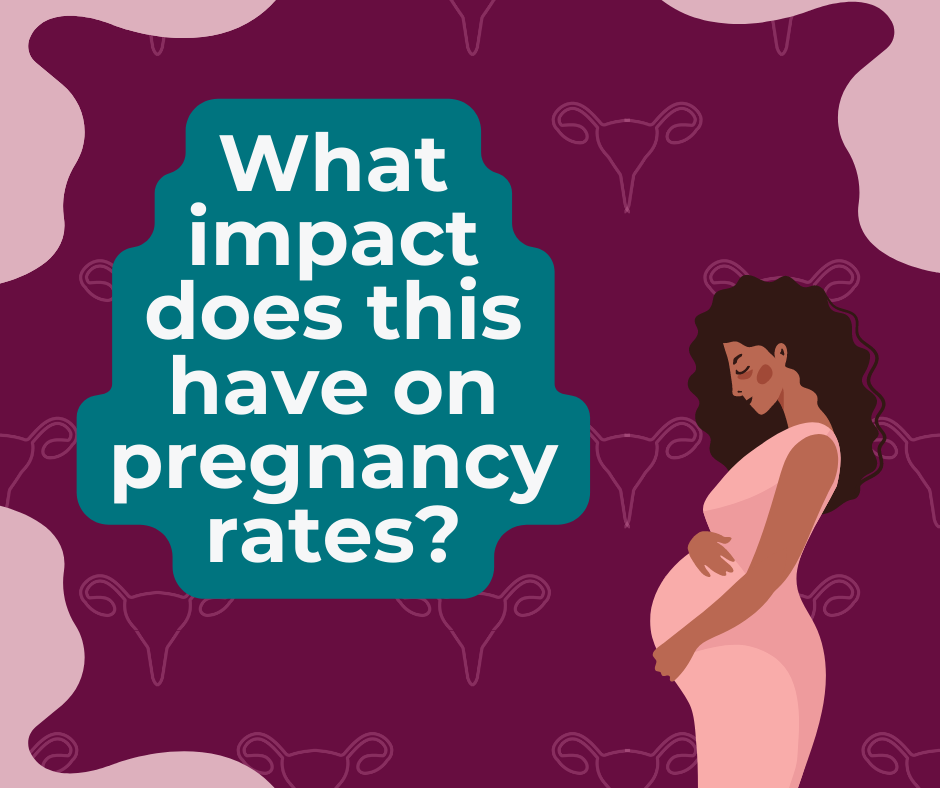 What impact does this have on pregnancy rates?