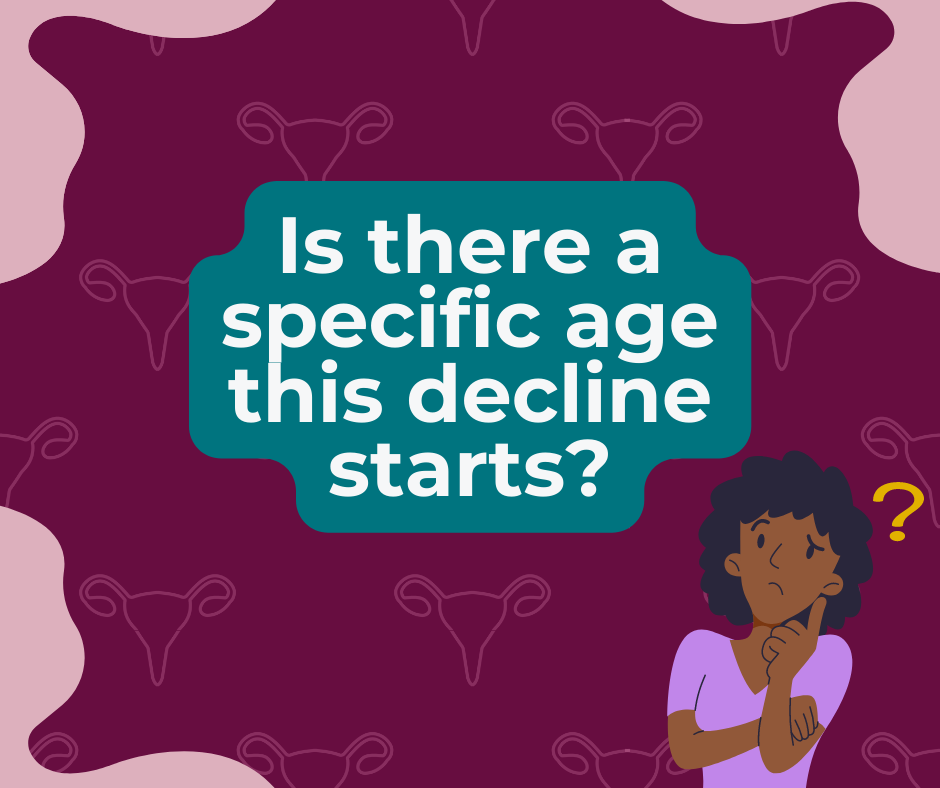 Is there a specific age this decline starts?

?