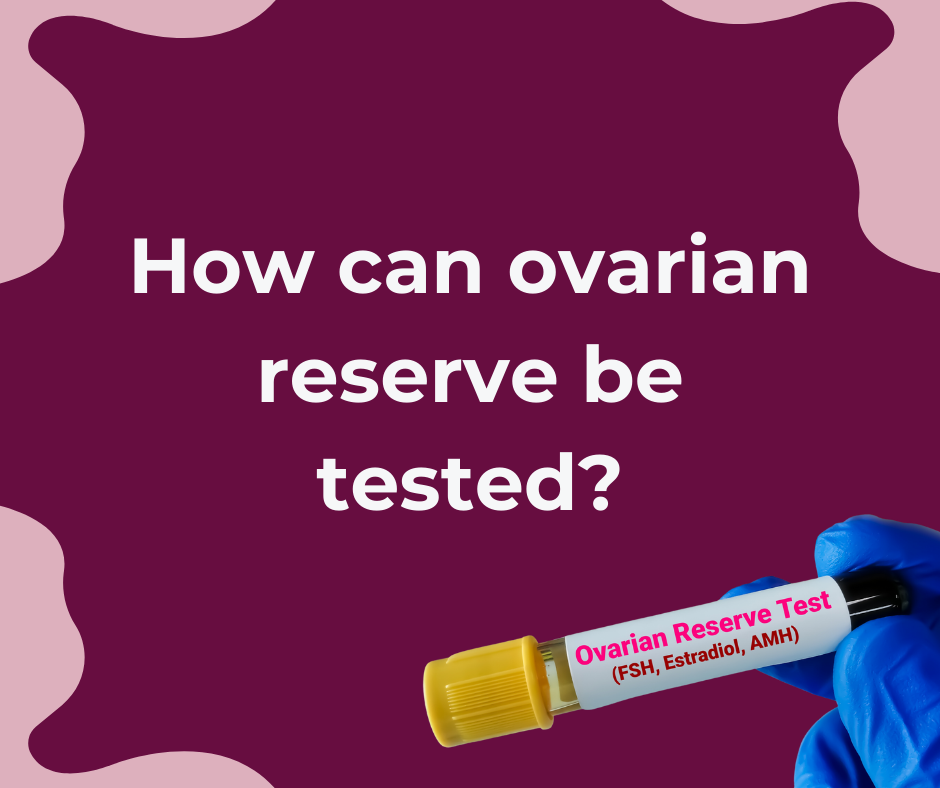 How can ovarian reserve be tested?

Ovarian Reserve Test
(FSH, Estradiol, AMH)