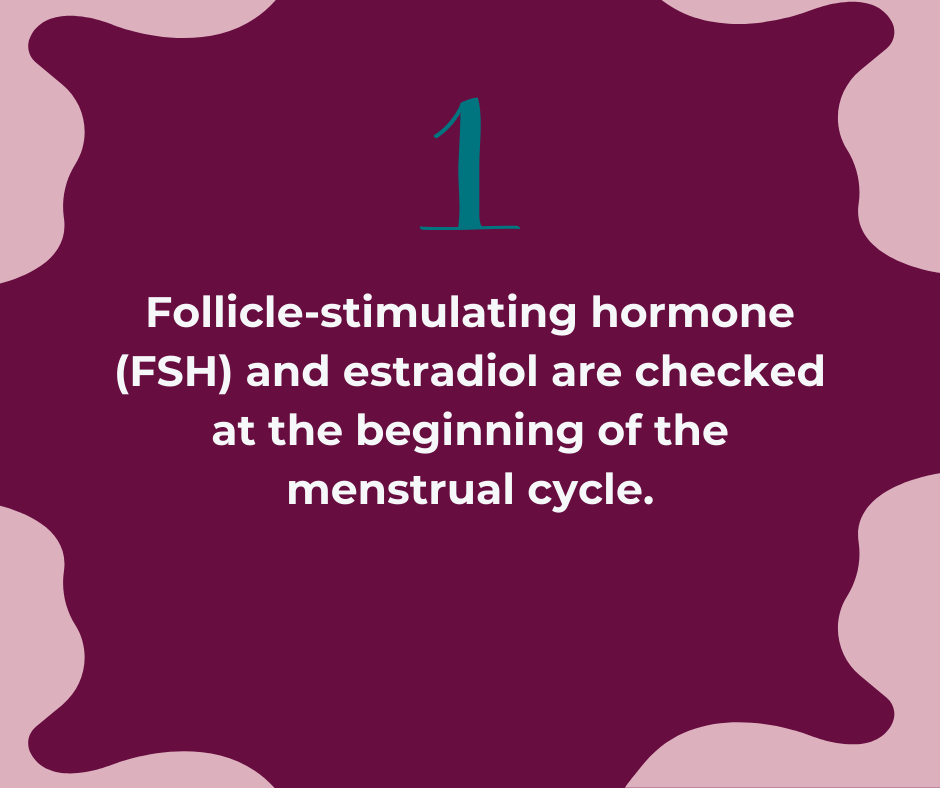 1

Follicle-stimulating hormone (FSH) and estradiol are checked at the beginning of the menstrual cycle.