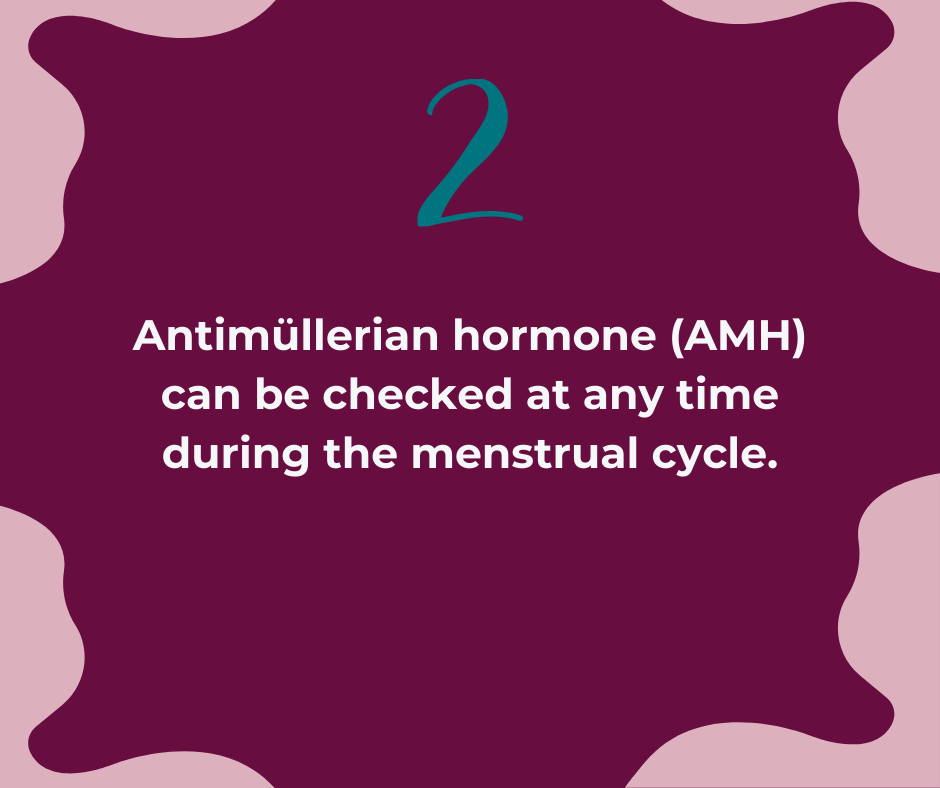 2

Antimüllerian hormone (AMH) can be checked at any time during the menstrual cycle.